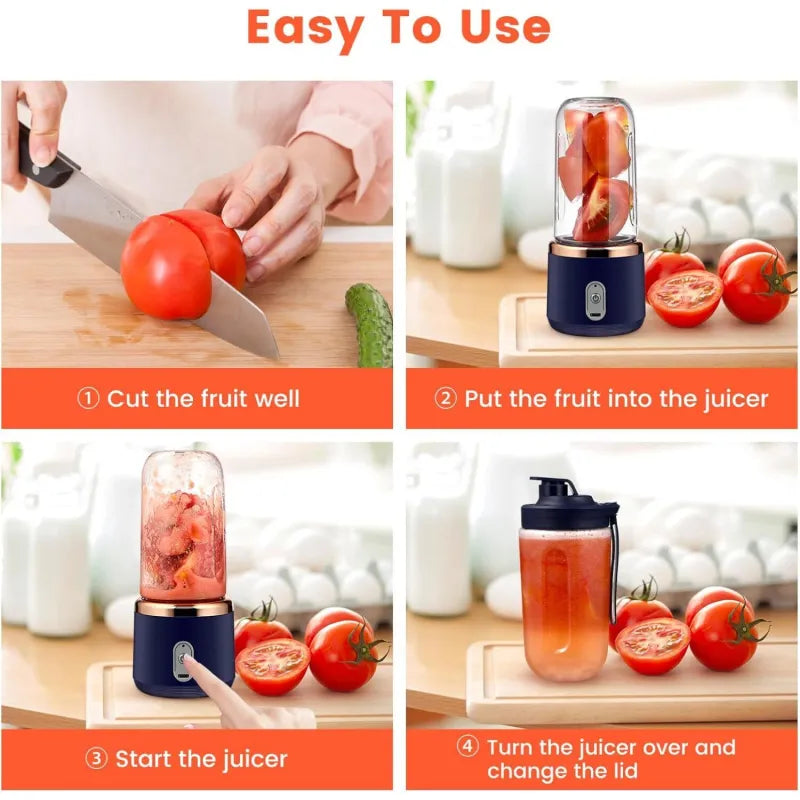 Easy To Use

① Cut the fruit well

② Put the fruit into the juicer

③ Start the juicer

④ Turn the juicer over and change the lid